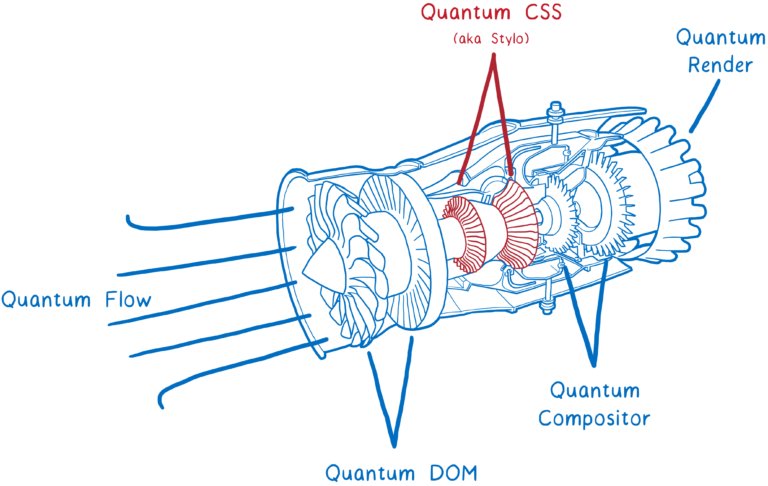 Quantum CSS
(aka Stylo)

Quantum Render

Quantum Flow

Quantum Compositor

Quantum DOM